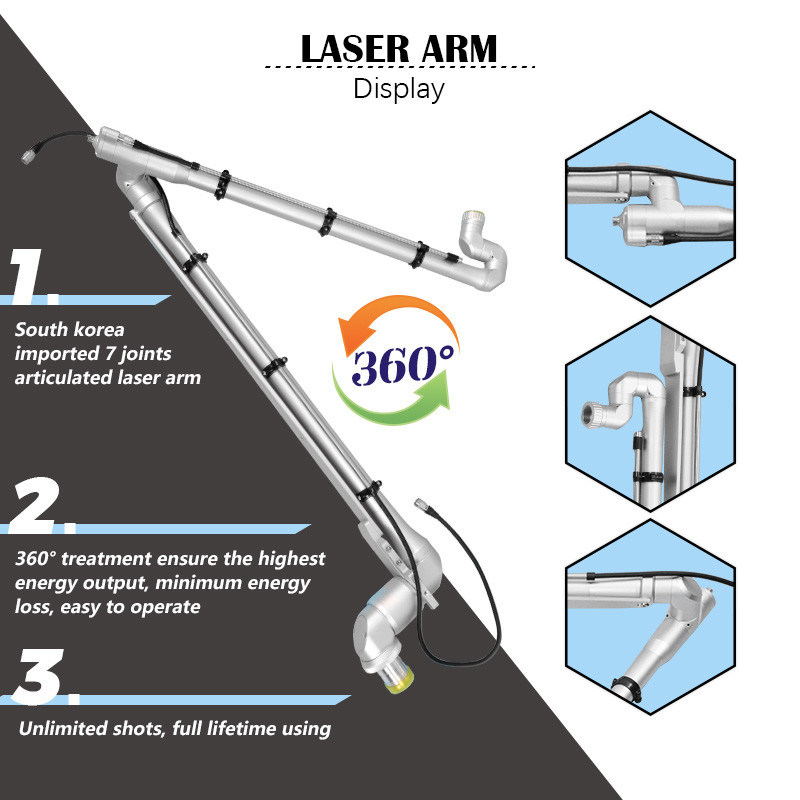 LASER ARM
Display

1.
South korea imported 7 joints articulated laser arm

360°

2.
360° treatment ensure the highest energy output, minimum energy loss, easy to operate

3.
Unlimited shots, full lifetime using